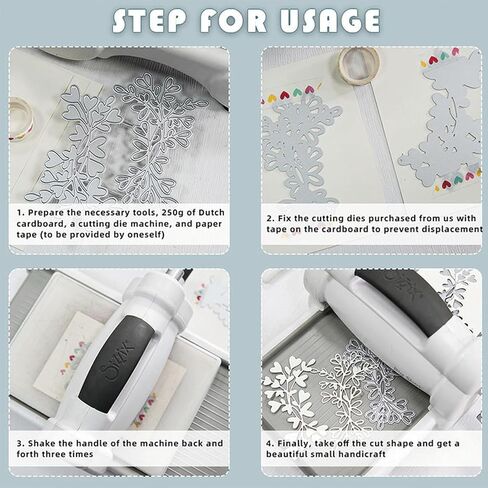 STEP FOR USAGE

1. Prepare the necessary tools, 250g of Dutch cardboard, a cutting die machine, and paper tape (to be provided by oneself)

2. Fix the cutting dies purchased from us with tape on the cardboard to prevent displacement

Sizzix

3. Shake the handle of the machine back and forth three times

Sizzix

4. Finally, take off the cut shape and get a beautiful small handicraft