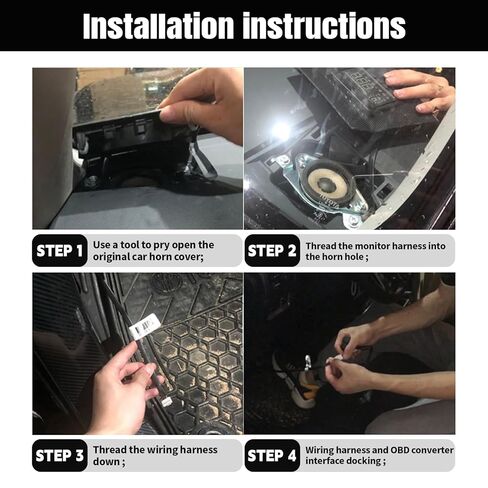 Installation instructions

STEP 1 Use a tool to pry open the original car horn cover;

STEP 2 Thread the monitor harness into the horn hole ;

STEP 3 Thread the wiring harness down ;

STEP 4 Wiring harness and OBD converter interface docking ;