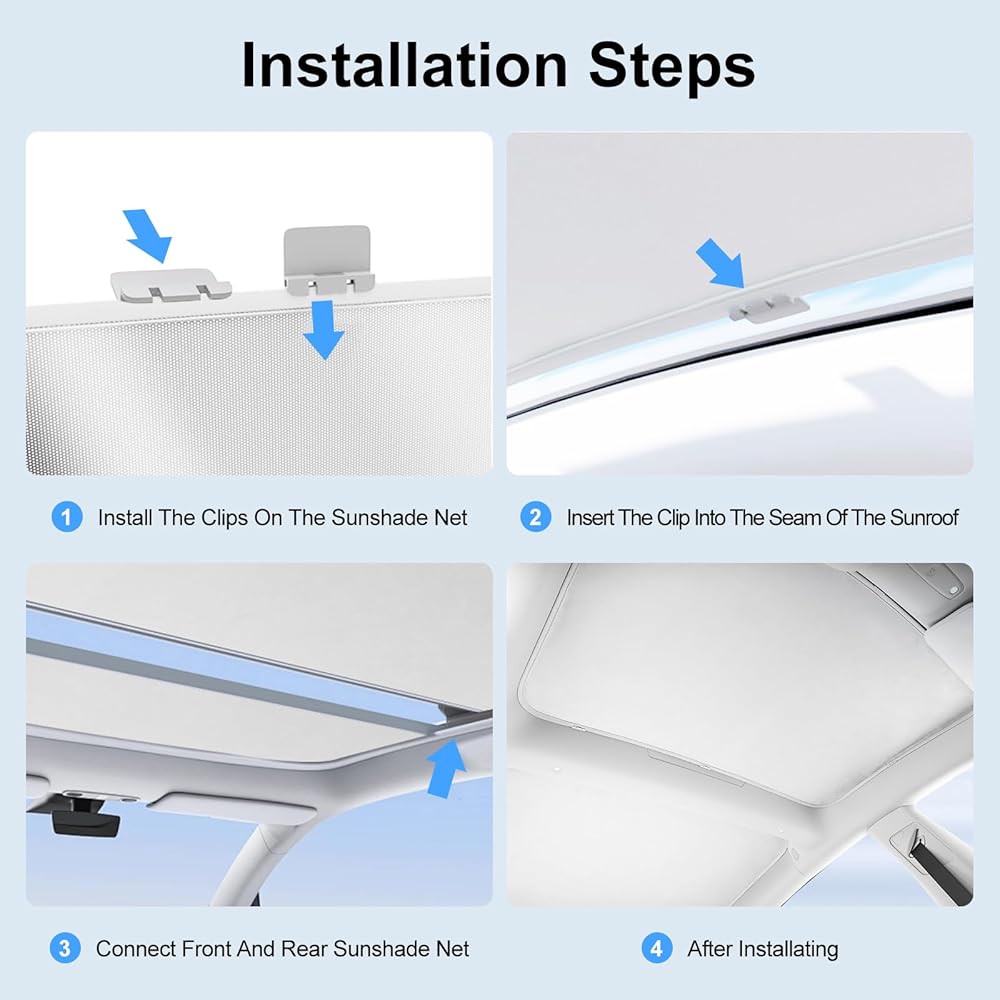 Installation Steps

1 Install The Clips On The Sunshade Net

2 Insert The Clip Into The Seam Of The Sunroof

3 Connect Front And Rear Sunshade Net

4 After Installating