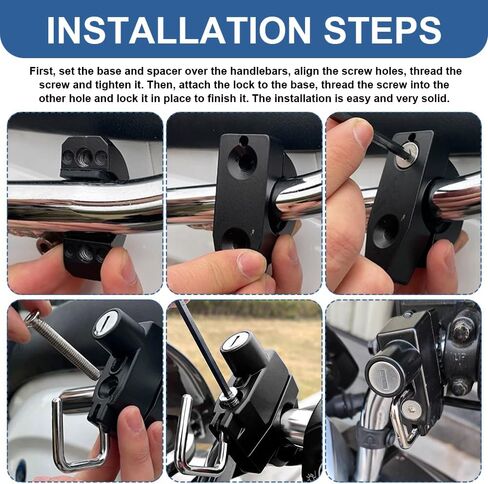 INSTALLATION STEPS

First, set the base and spacer over the handlebars, align the screw holes, thread the screw and tighten it. Then, attach the lock to the base, thread the screw into the other hole and lock it in place to finish it. The installation is easy and very solid.