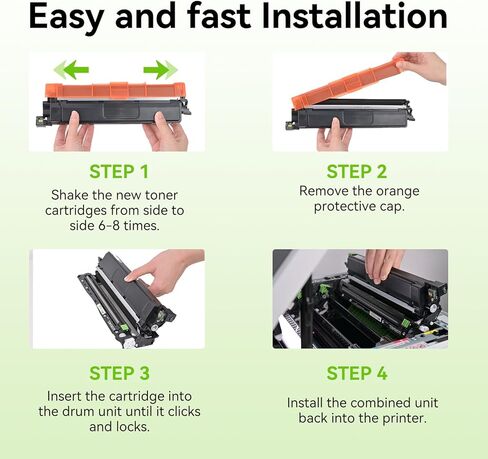 Easy and fast Installation

STEP 1
Shake the new toner cartridges from side to side 6-8 times.

STEP 2
Remove the orange protective cap.

STEP 3
Insert the cartridge into the drum unit until it clicks and locks.

STEP 4
Install the combined unit back into the printer.