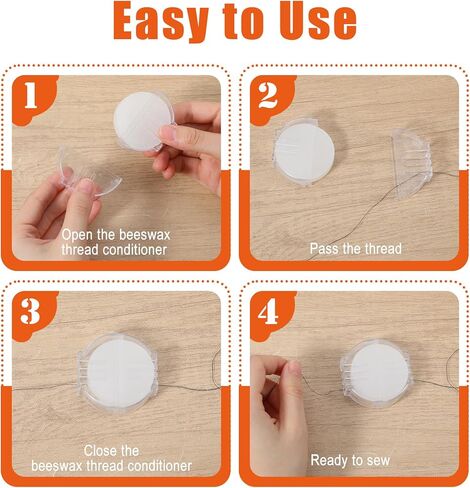 Easy to Use

1

Open the beeswax thread conditioner

2

Pass the thread

3

Close the beeswax thread conditioner

4

Ready to sew