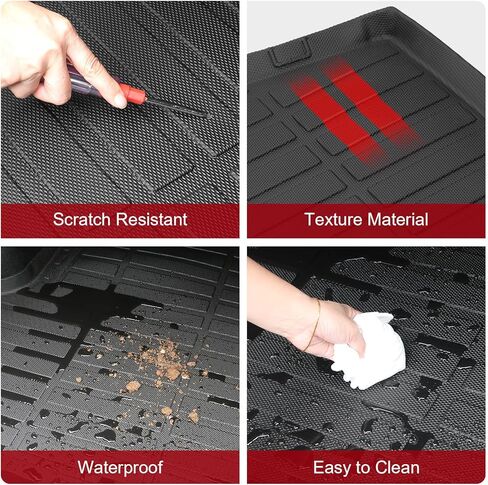 Scratch Resistant

Texture Material

Waterproof

Easy to Clean