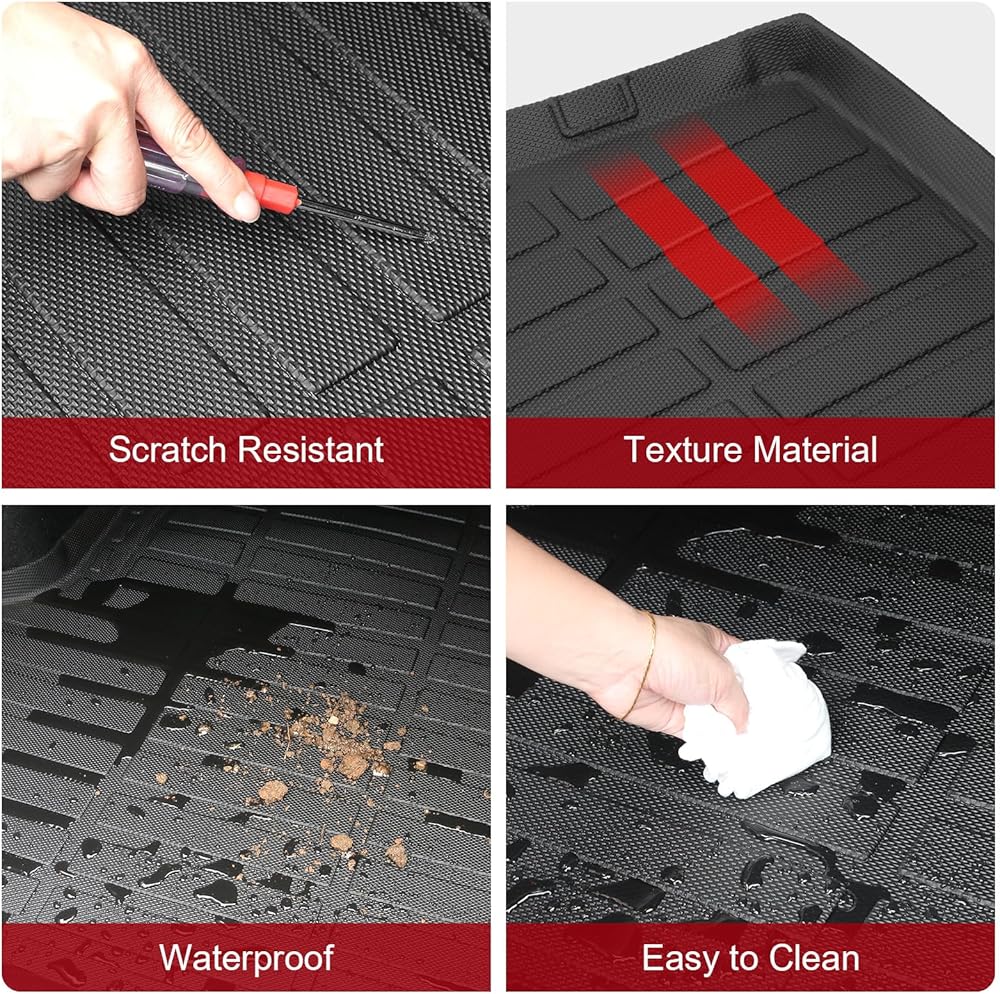 Scratch Resistant

Texture Material

Waterproof

Easy to Clean