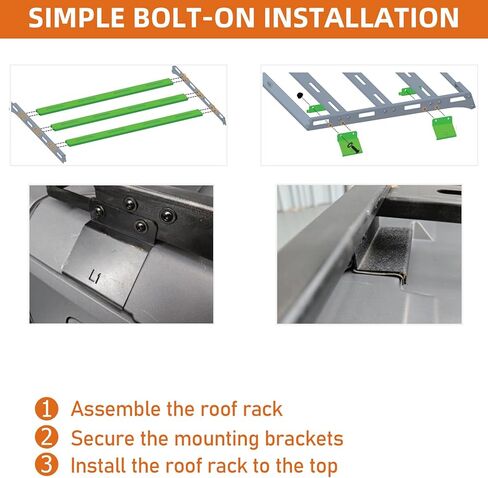 SIMPLE BOLT-ON INSTALLATION

L1

1 Assemble the roof rack
2 Secure the mounting brackets
3 Install the roof rack to the top