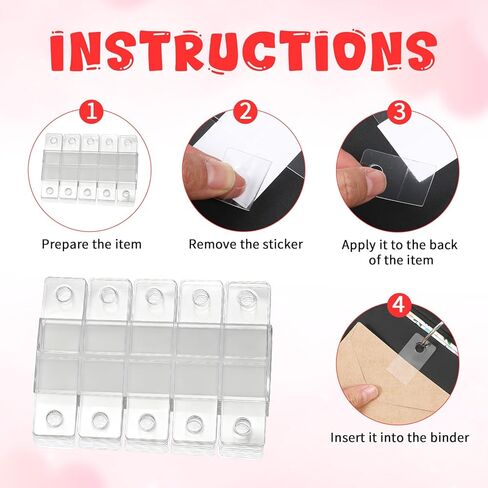 INSTRUCTIONS

1

Prepare the item

2

Remove the sticker

3

Apply it to the back of the item

4

Insert it into the binder