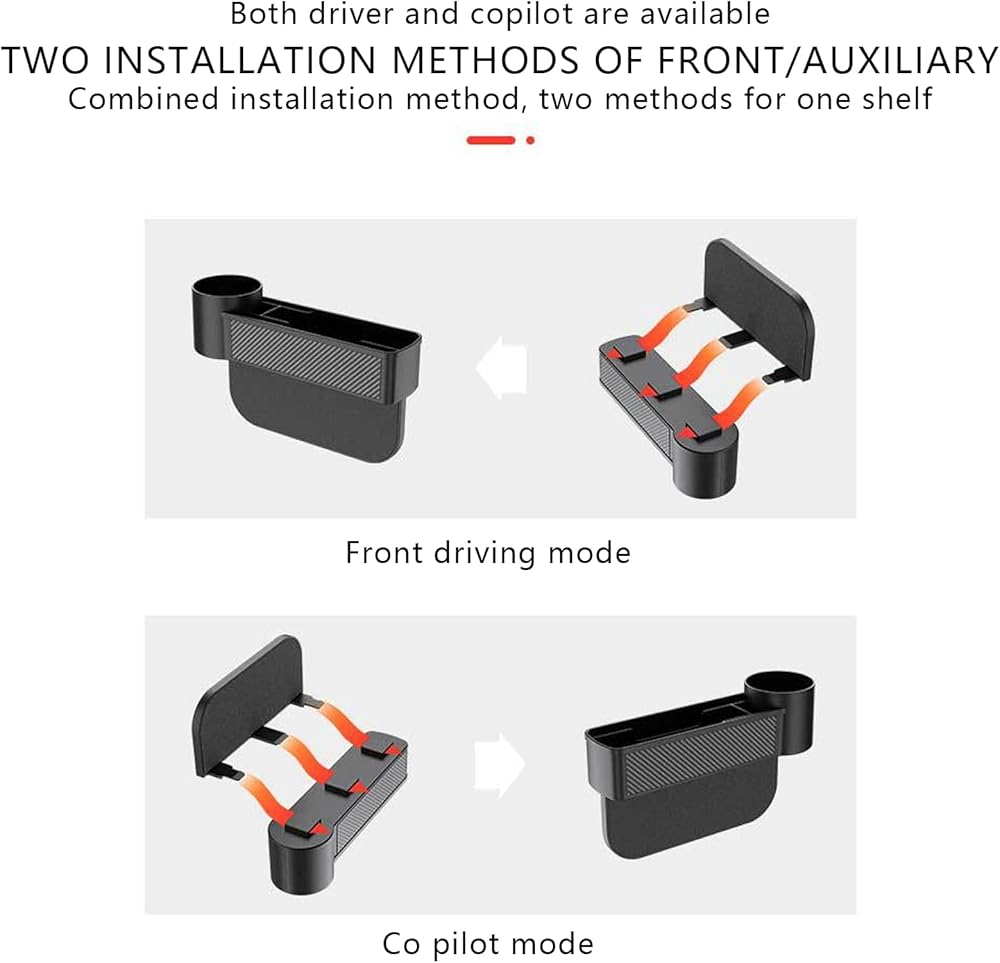 Both driver and copilot are available
TWO INSTALLATION METHODS OF FRONT/AUXILIARY
Combined installation method, two methods for one shelf

Front driving mode

Co pilot mode