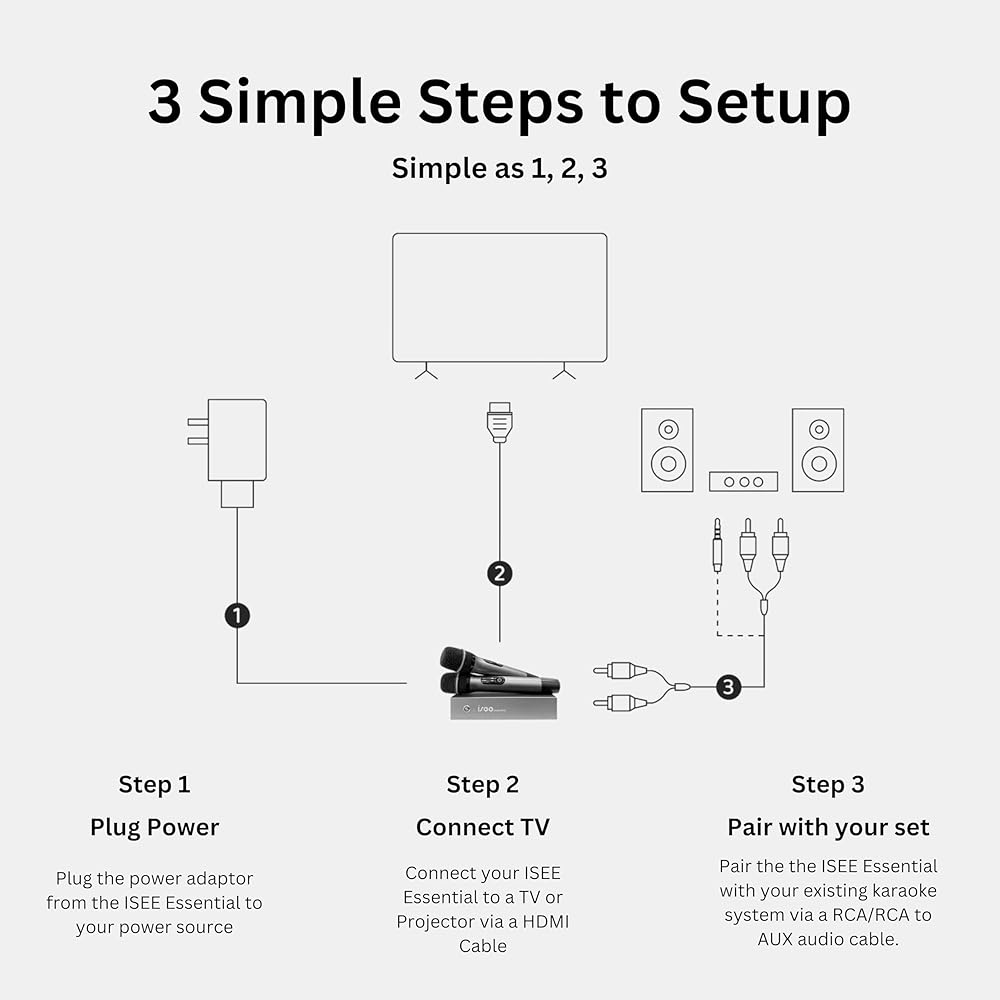 3 Simple Steps to Setup

Simple as 1, 2, 3

1

2

3

isee

Step 1

Plug Power

Plug the power adaptor from the ISEE Essential to your power source

Step 2

Connect TV

Connect your ISEE Essential to a TV or Projector via a HDMI Cable

Step 3

Pair with your set

Pair the the ISEE Essential with your existing karaoke system via a RCA/RCA to AUX audio cable.