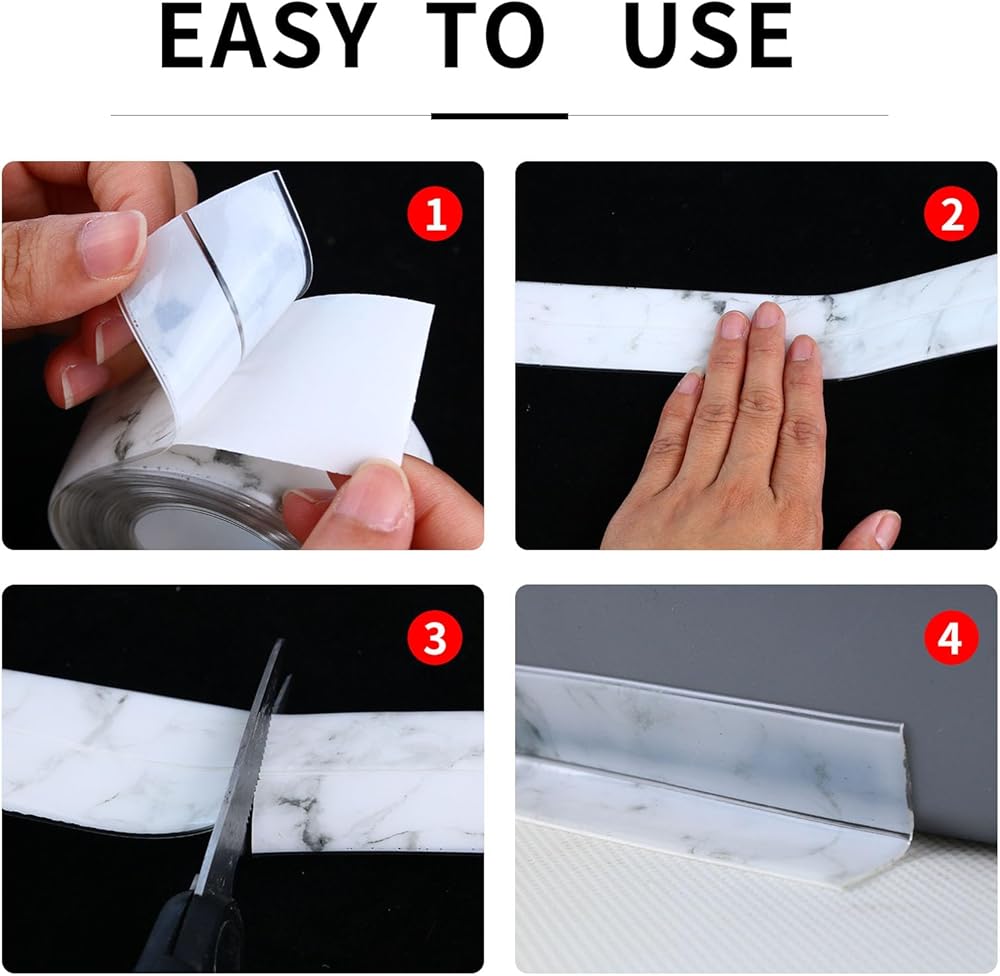 EASY TO USE

1

2

3

4