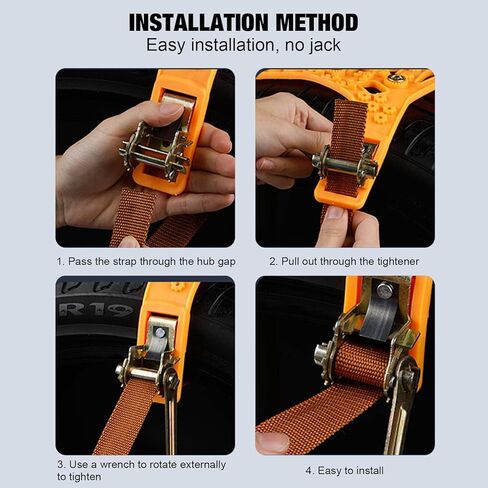 INSTALLATION METHOD
Easy installation, no jack

1. Pass the strap through the hub gap

2. Pull out through the tightener

R19

3. Use a wrench to rotate externally to tighten

4. Easy to install