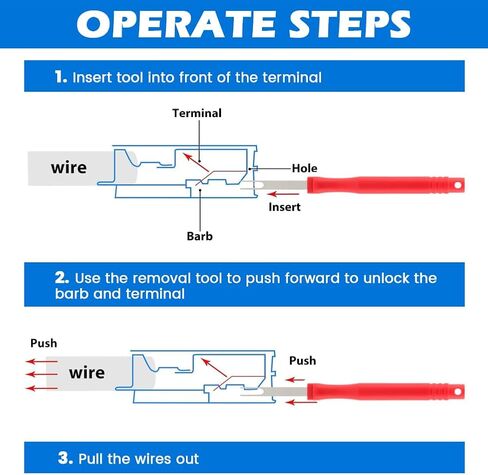 OPERATE STEPS

1. Insert tool into front of the terminal

Terminal

wire

Hole

Insert

Barb

2. Use the removal tool to push forward to unlock the barb and terminal

Push

wire

Push

3. Pull the wires out