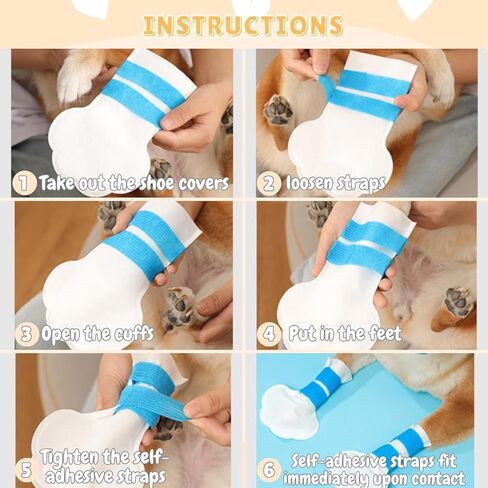 INSTRUCTIONS

1 Take out the shoe covers

2 loosen straps

3 Open the cuffs

4 Put in the feet

5 Tighten the self-adhesive straps

6 Self-adhesive straps fit immediately upon contact