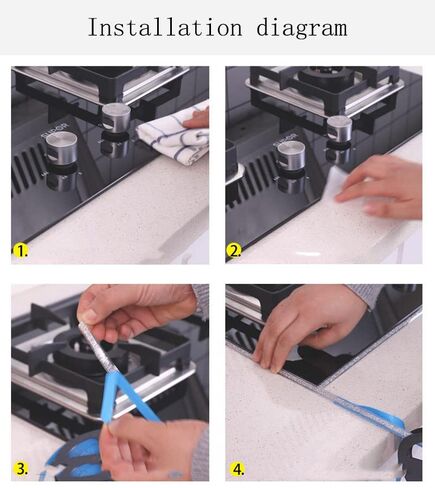 Installation diagram

SUPOR

1.

SUPOR

2.

3.

4.