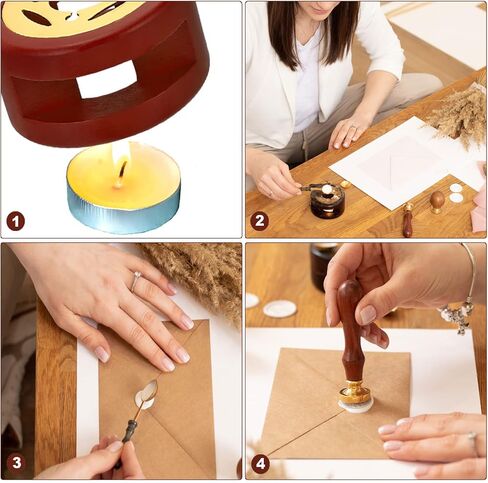 1

2

3

4