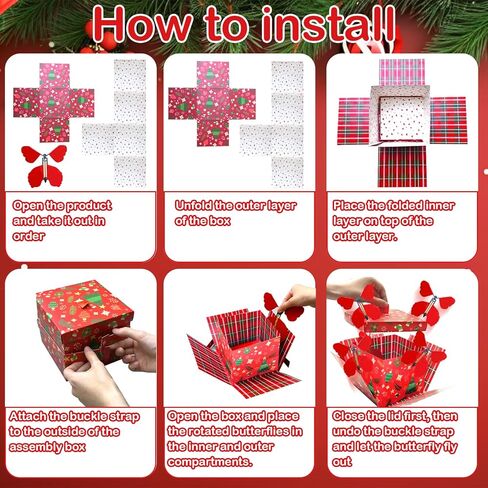 How to install

Open the product and take it out in order

Unfold the outer layer of the box

Place the folded inner layer on top of the outer layer.

Attach the buckle strap to the outside of the assembly box

Open the box and place the rotated butterflies in the inner and outer compartments.

Close the lid first, then undo the buckle strap and let the butterfly fly out