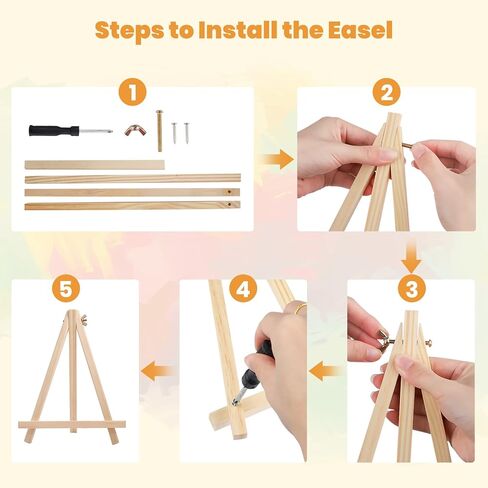 Steps to Install the Easel

1

2

3

4

5