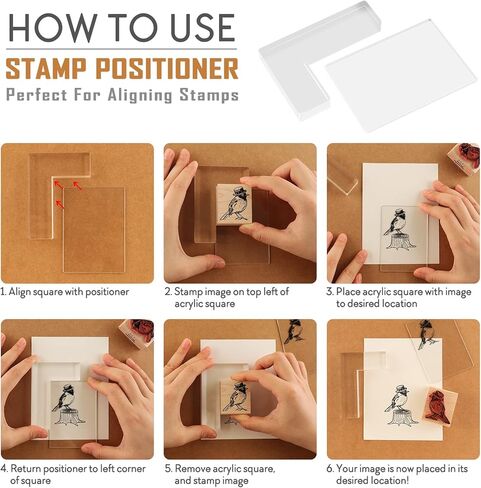 HOW TO USE
STAMP POSITIONER
Perfect For Aligning Stamps

1. Align square with positioner

2. Stamp image on top left of acrylic square

3. Place acrylic square with image to desired location

4. Return positioner to left corner of square

5. Remove acrylic square, and stamp image

6. Your image is now placed in its desired location!