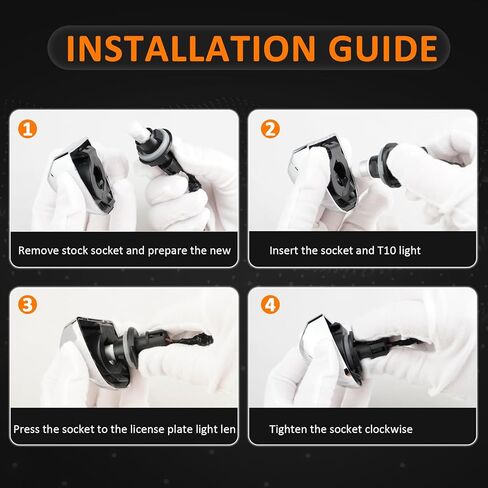 INSTALLATION GUIDE

1

Remove stock socket and prepare the new

2

Insert the socket and T10 light

3

Press the socket to the license plate light len

4

Tighten the socket clockwise