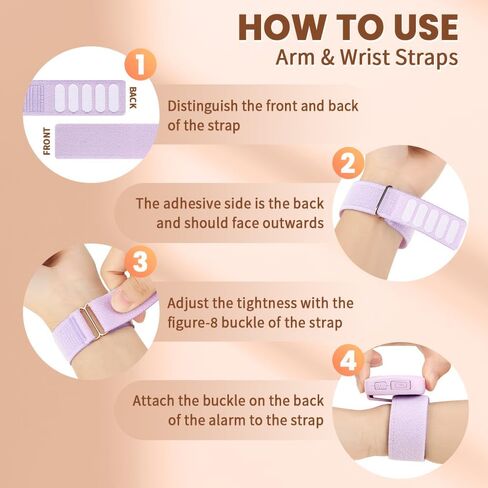 HOW TO USE
Arm & Wrist Straps

1
BACK
FRONT
Distinguish the front and back of the strap

2
The adhesive side is the back and should face outwards

3
Adjust the tightness with the figure-8 buckle of the strap

4
Attach the buckle on the back of the alarm to the strap