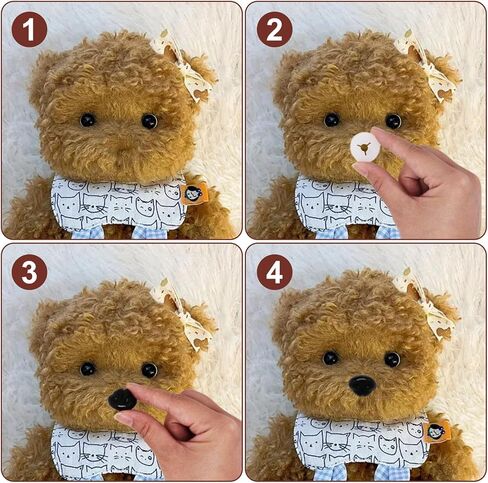 1

2

3

4