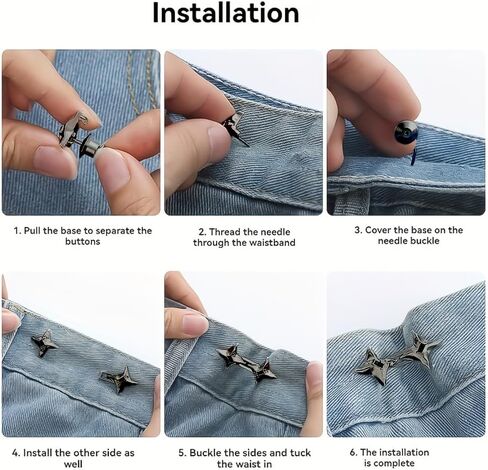 Installation

1. Pull the base to separate the buttons

2. Thread the needle through the waistband

3. Cover the base on the needle buckle

4. Install the other side as well

5. Buckle the sides and tuck the waist in

6. The installation is complete