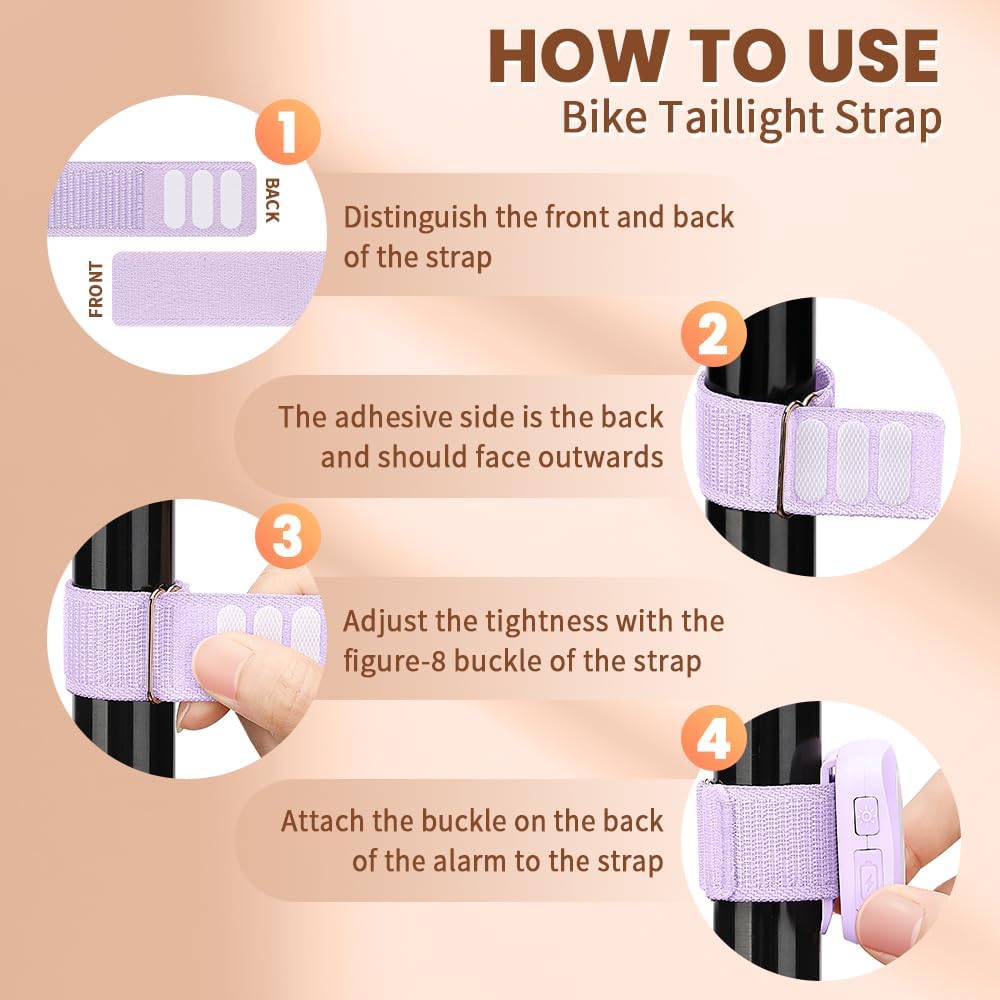 HOW TO USE
Bike Taillight Strap

1

BACK

FRONT

Distinguish the front and back of the strap

2

The adhesive side is the back and should face outwards

3

Adjust the tightness with the figure-8 buckle of the strap

4

Attach the buckle on the back of the alarm to the strap