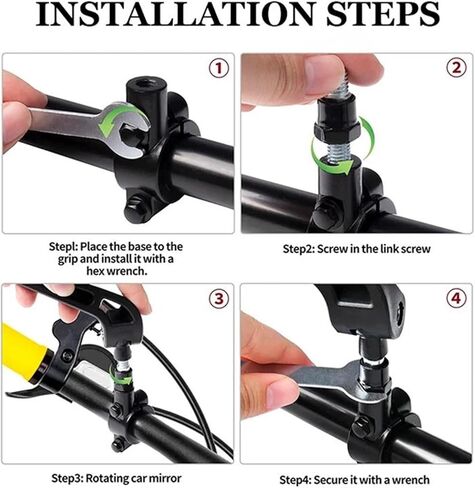 INSTALLATION STEPS

1

Stepl: Place the base to the grip and install it with a hex wrench.

2

Step2: Screw in the link screw

3

Step3: Rotating car mirror

4

Step4: Secure it with a wrench