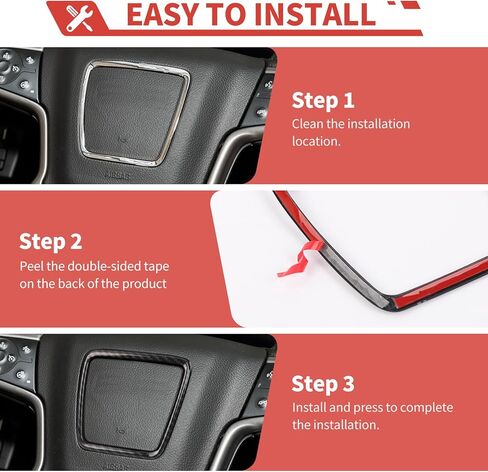 EASY TO INSTALL

Step 1
Clean the installation location.

Step 2
Peel the double-sided tape on the back of the product

Step 3
Install and press to complete the installation.