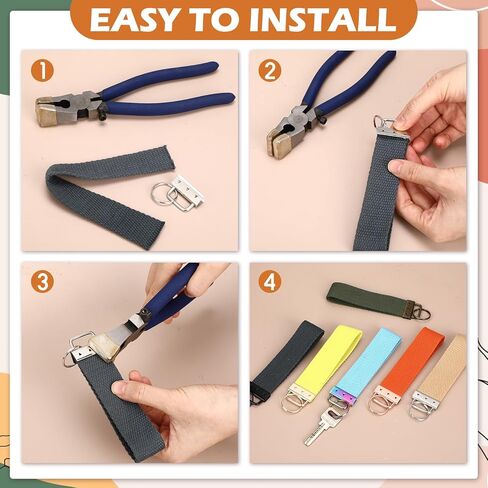 EASY TO INSTALL

1

2

3

4