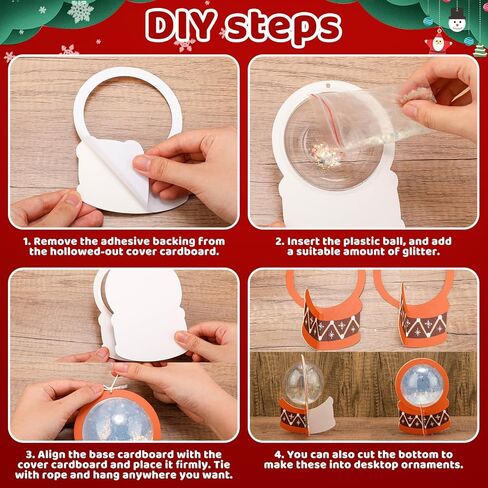 DIY steps

1. Remove the adhesive backing from the hollowed-out cover cardboard.

2. Insert the plastic ball, and add a suitable amount of glitter.

3. Align the base cardboard with the cover cardboard and place it firmly. Tie with rope and hang anywhere you want.

4. You can also cut the bottom to make these into desktop ornaments.