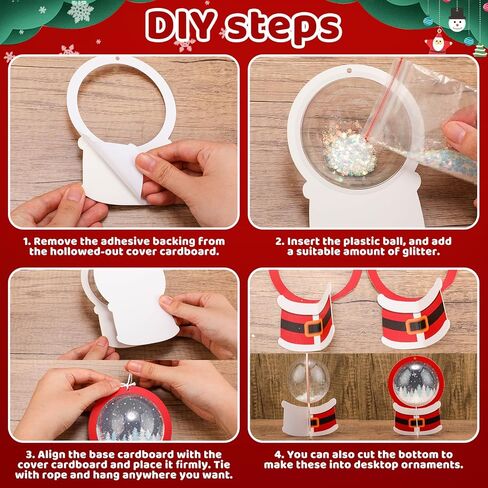 DIY steps

1. Remove the adhesive backing from the hollowed-out cover cardboard.

2. Insert the plastic ball, and add a suitable amount of glitter.

3. Align the base cardboard with the cover cardboard and place it firmly. Tie with rope and hang anywhere you want.

4. You can also cut the bottom to make these into desktop ornaments.