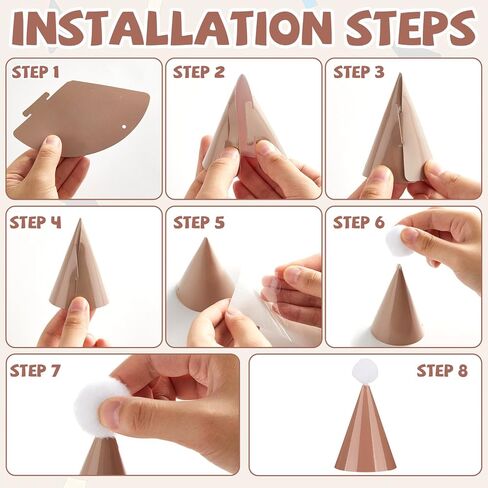 INSTALLATION STEPS

STEP 1

STEP 2

STEP 3

STEP 4

STEP 5

STEP 6

STEP 7

STEP 8