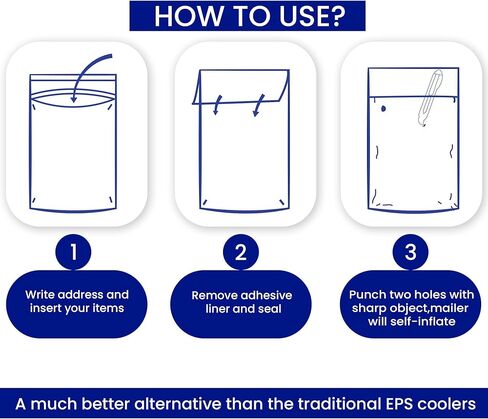 HOW TO USE?

1

Write address and insert your items

2

Remove adhesive liner and seal

3

Punch two holes with sharp object,mailer will self-inflate

A much better alternative than the traditional EPS coolers