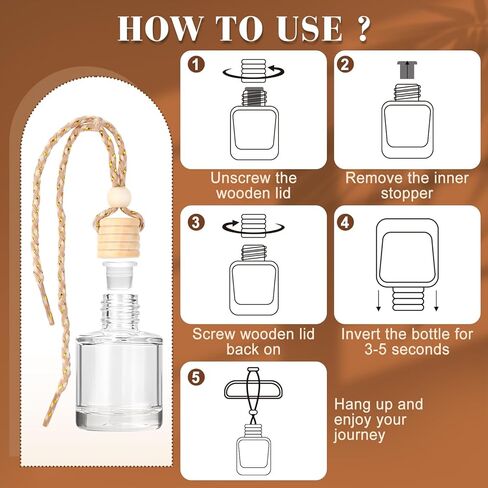 HOW TO USE ?

1

Unscrew the wooden lid

2

Remove the inner stopper

3

Screw wooden lid back on

4

Invert the bottle for 3-5 seconds

5

Hang up and enjoy your journey