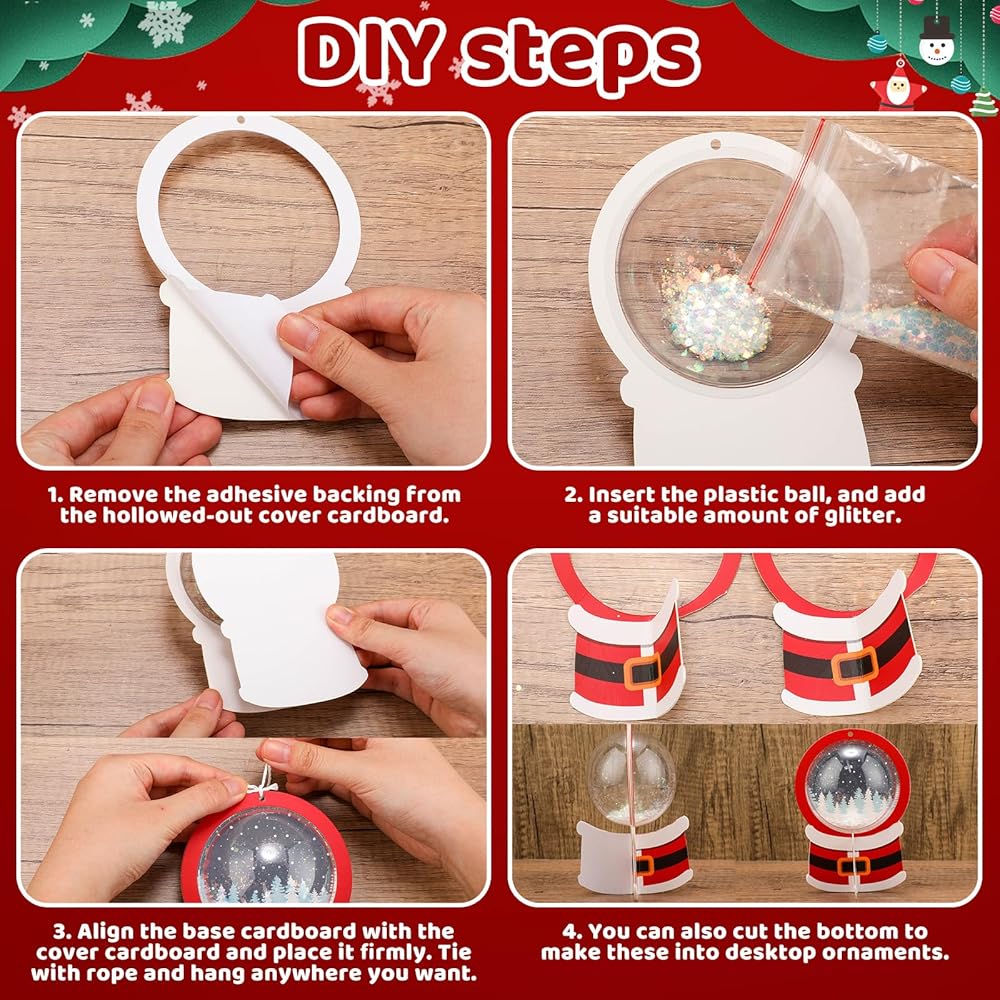 DIY steps

1. Remove the adhesive backing from the hollowed-out cover cardboard.

2. Insert the plastic ball, and add a suitable amount of glitter.

3. Align the base cardboard with the cover cardboard and place it firmly. Tie with rope and hang anywhere you want.

4. You can also cut the bottom to make these into desktop ornaments.