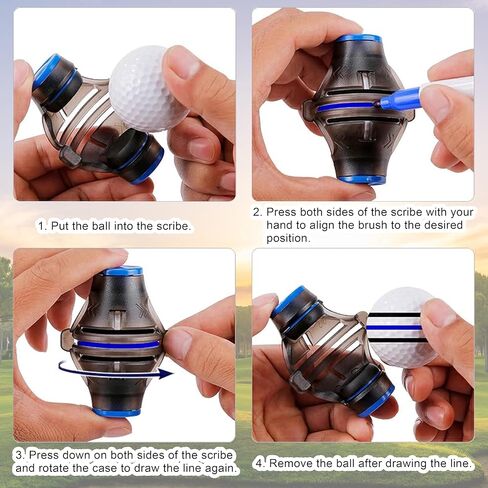 1. Put the ball into the scribe.

2. Press both sides of the scribe with your hand to align the brush to the desired position.

3. Press down on both sides of the scribe and rotate the case to draw the line again.

4. Remove the ball after drawing the line.