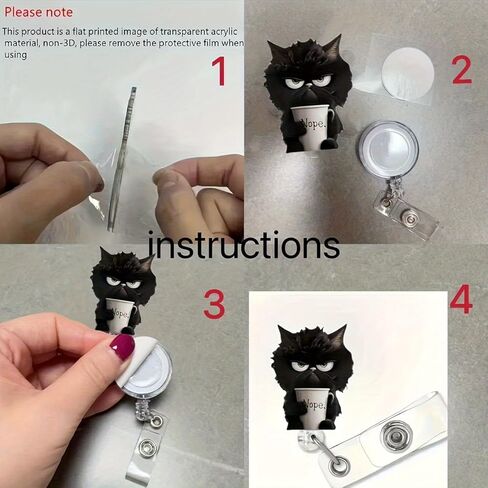 Please note

This product is a flat printed image of transparent acrylic material, non-3D, please remove the protective film when using

1

2

Nope.

instructions

3

Nope.

4

Nope.