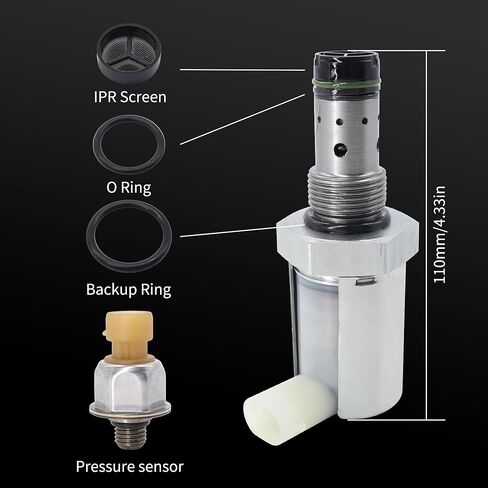 IPR Screen

O Ring

Backup Ring

Pressure sensor

110mm/4.33in