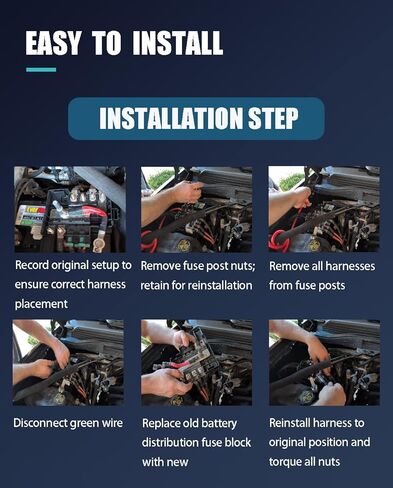 EASY TO INSTALL

INSTALLATION STEP

Record original setup to ensure correct harness placement

Remove fuse post nuts; retain for reinstallation

Remove all harnesses from fuse posts

Disconnect green wire

Replace old battery distribution fuse block with new

Reinstall harness to original position and torque all nuts