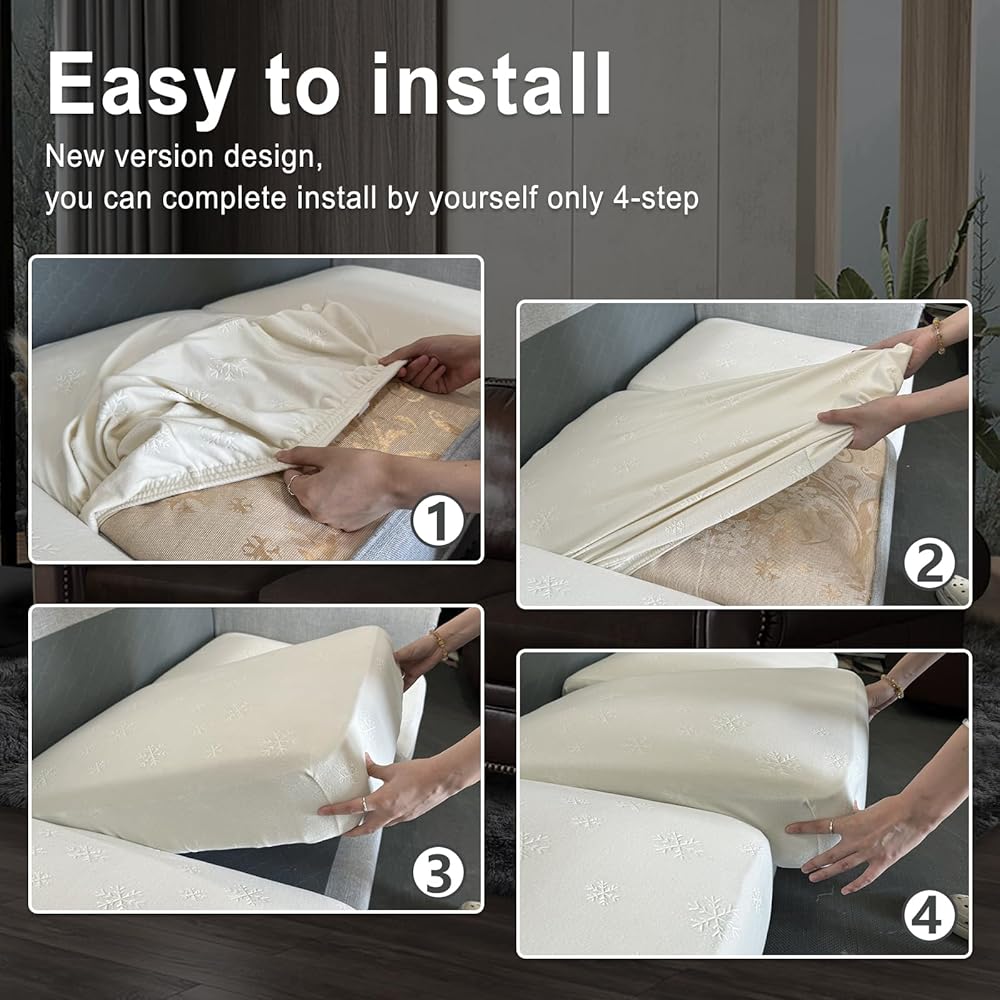 Easy to install

New version design,
you can complete install by yourself only 4-step

1

2

3

4