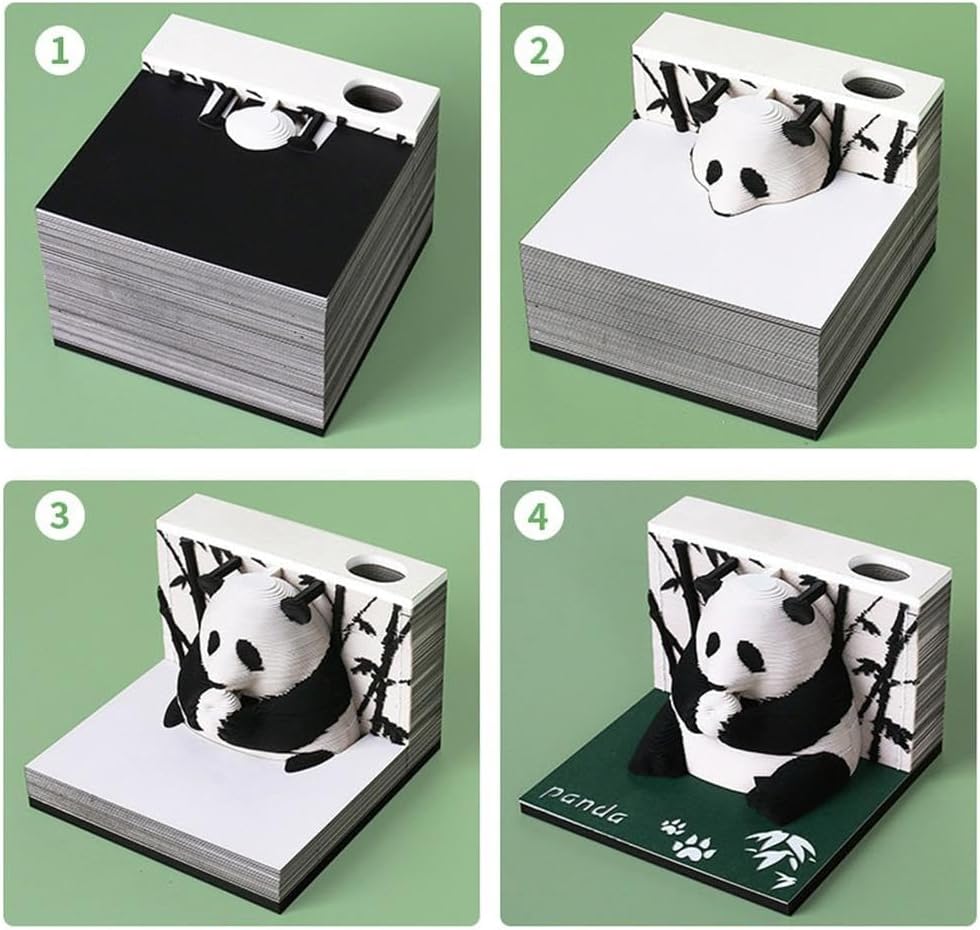 1

2

3

4

panda