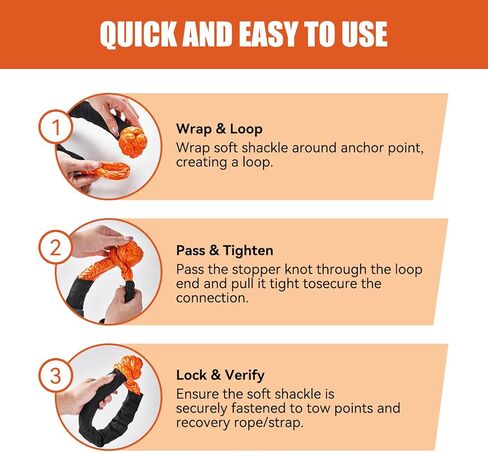 QUICK AND EASY TO USE

1

Wrap & Loop
Wrap soft shackle around anchor point, creating a loop.

2

Pass & Tighten
Pass the stopper knot through the loop end and pull it tight tosecure the connection.

3

Lock & Verify
Ensure the soft shackle is securely fastened to tow points and recovery rope/strap.