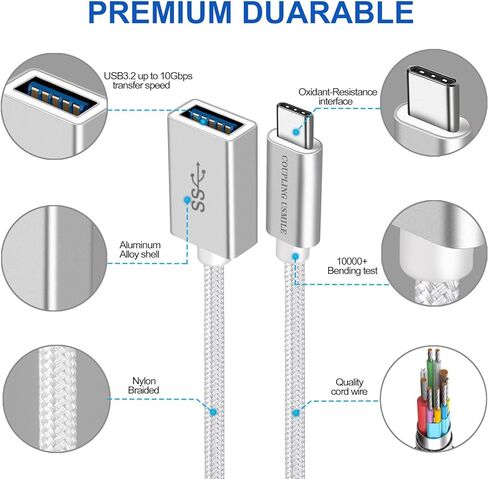 PREMIUM DUARABLE

USB3.2 up to 10Gbps transfer speed

Oxidant-Resistance interface

SS

COUPLING USMILE

Aluminum Alloy shell

10000+ Bending test

Nylon Braided

Quality cord wire