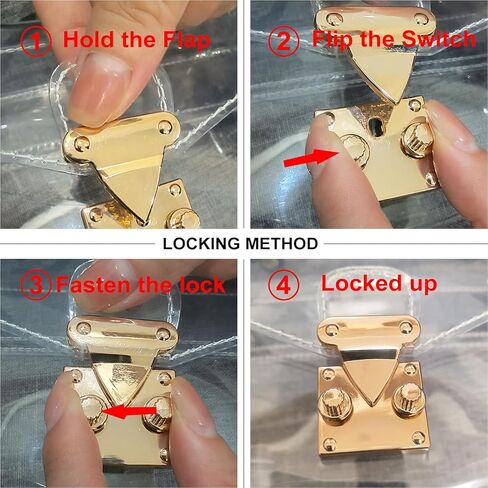 1 Hold the Flap

2 Flip the Switch

LOCKING METHOD

3 Fasten the lock

4 Locked up