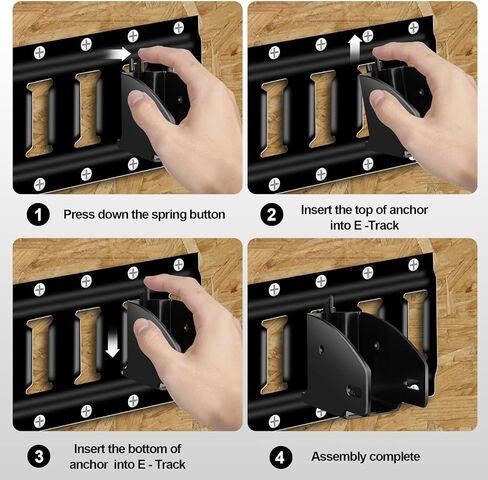 1 Press down the spring button

2 Insert the top of anchor into E -Track

3 Insert the bottom of anchor into E - Track

4 Assembly complete