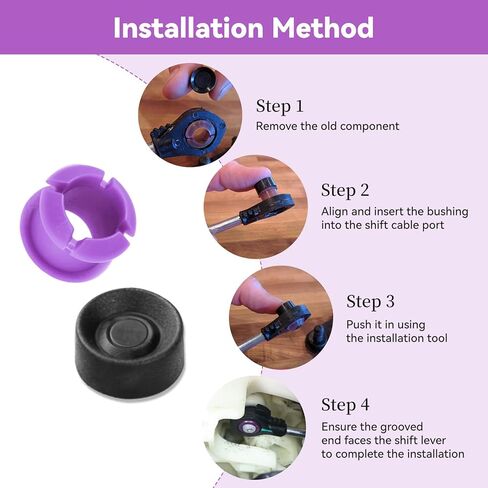 Installation Method

Step 1
Remove the old component

Step 2
Align and insert the bushing into the shift cable port

Step 3
Push it in using the installation tool

Step 4
Ensure the grooved end faces the shift lever to complete the installation