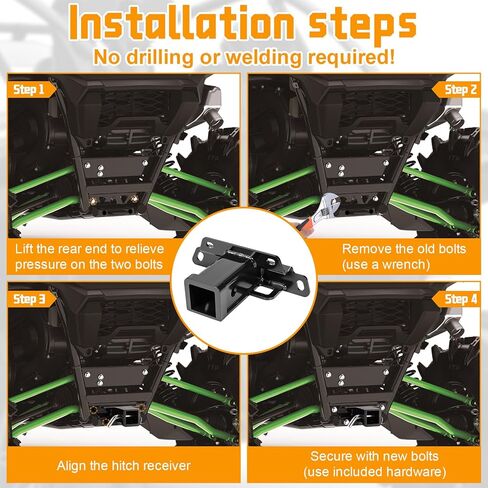 Installation steps
No drilling or welding required!

Step 1

Lift the rear end to relieve pressure on the two bolts

Step 2

Remove the old bolts
(use a wrench)

Step 3

Align the hitch receiver

Step 4

Secure with new bolts
(use included hardware)