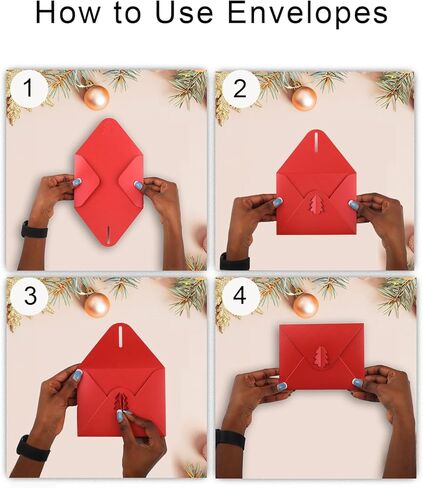 How to Use Envelopes

1

2

3

4