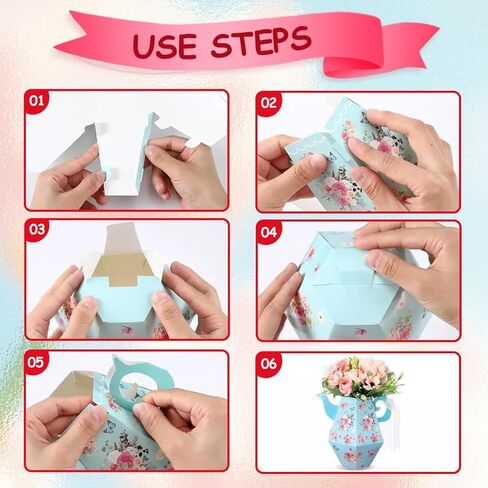 USE STEPS

01

02

03

04

05

06