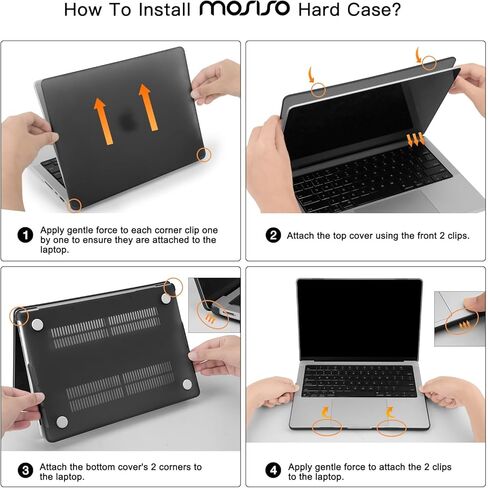 How To Install MOSISO Hard Case?

1 Apply gentle force to each corner clip one by one to ensure they are attached to the laptop.

2 Attach the top cover using the front 2 clips.

3 Attach the bottom cover's 2 corners to the laptop.

4 Apply gentle force to attach the 2 clips to the laptop.